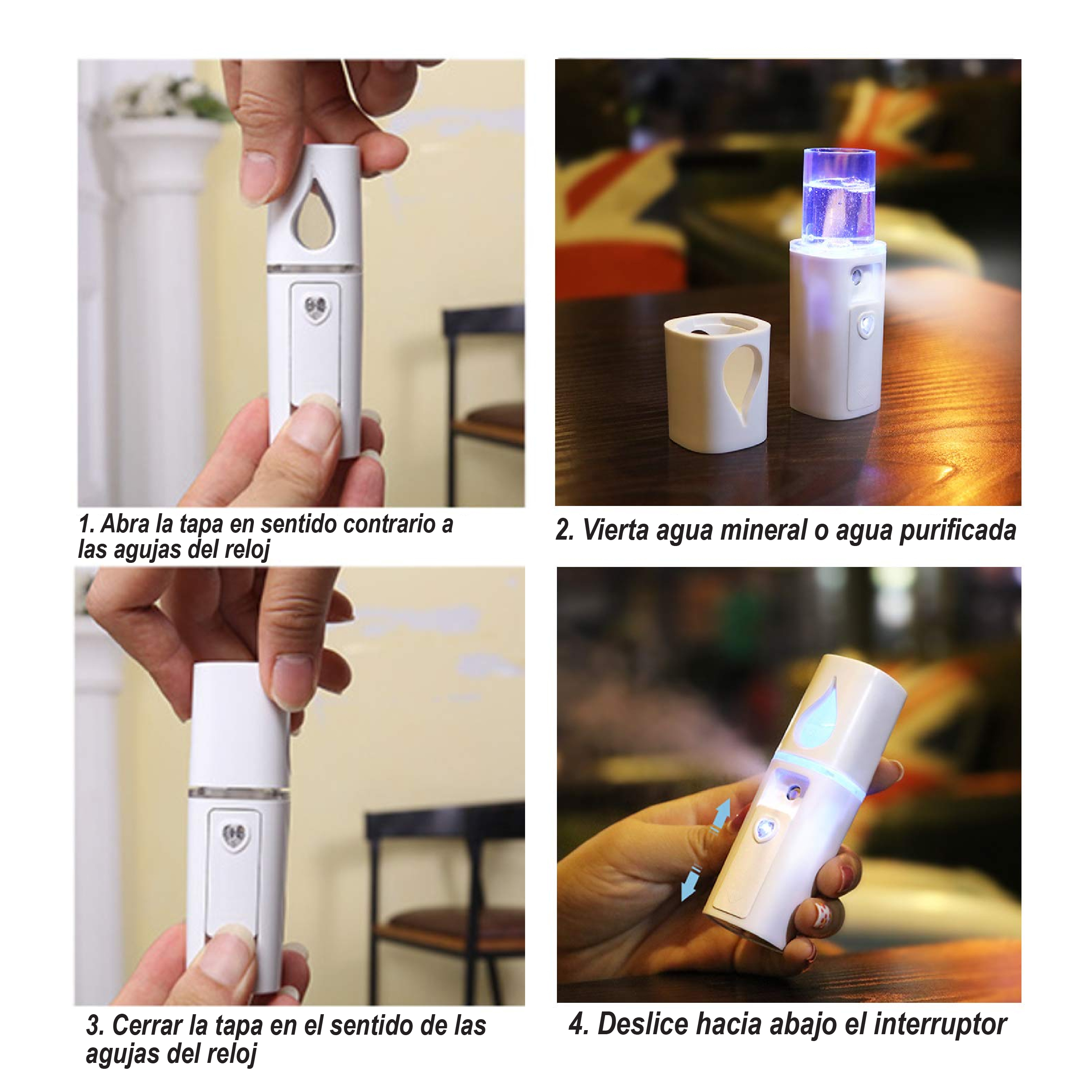 1. Abra la tapa en sentido contrario a las agujas del reloj

2. Vierta agua mineral o agua purificada

3. Cerrar la tapa en el sentido de las agujas del reloj

4. Deslice hacia abajo el interruptor